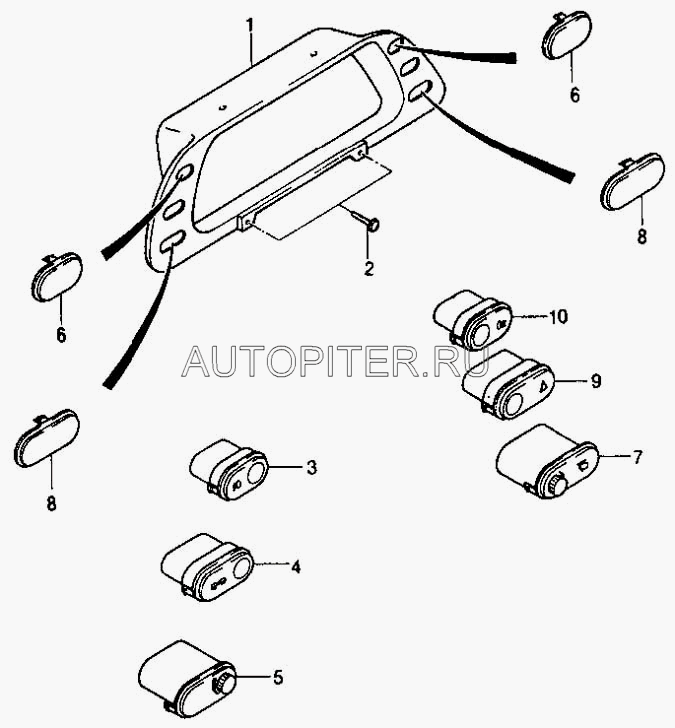 1
6
8
2
6
10
AUTOPITER.RU
9
8
3
7
4
5