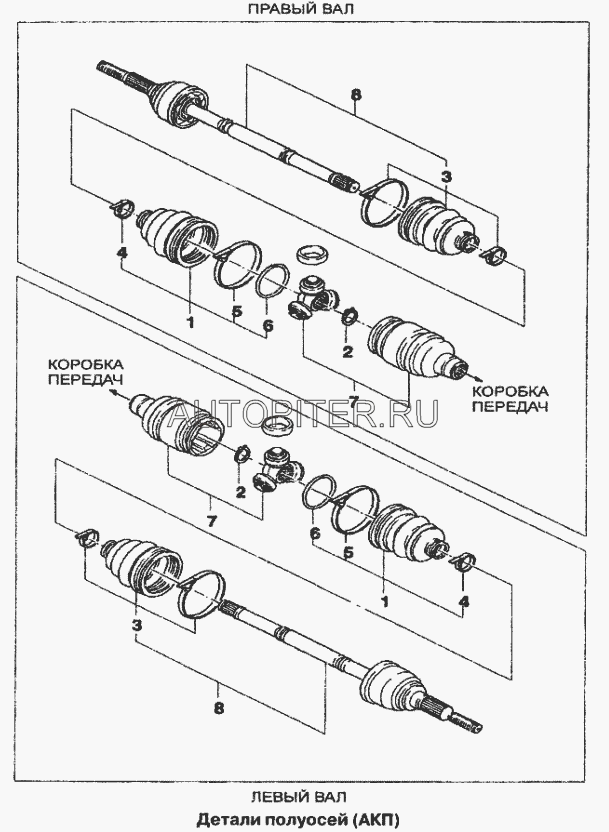 ПРАВЫЙ ВАЛ

8

3

4

1

5

6

2

7

КОРОБКА ПЕРЕДАЧ

КОРОБКА ПЕРЕДАЧ

AUTOPITER.RU

2

7

6

5

1

4

3

8

ЛЕВЫЙ ВАЛ

Детали полуосей (АКП)