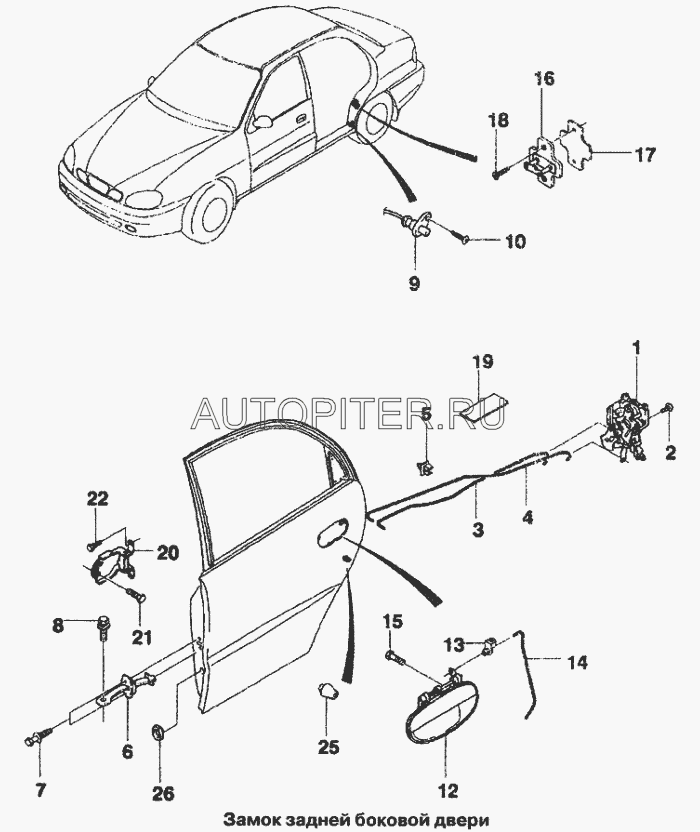 16
18
17
10
9
19
1
AUTOPITER.RU
5
2
3
4
22
20
21
8
15
13
14
6
25
7
26
12
Замок задней боковой двери