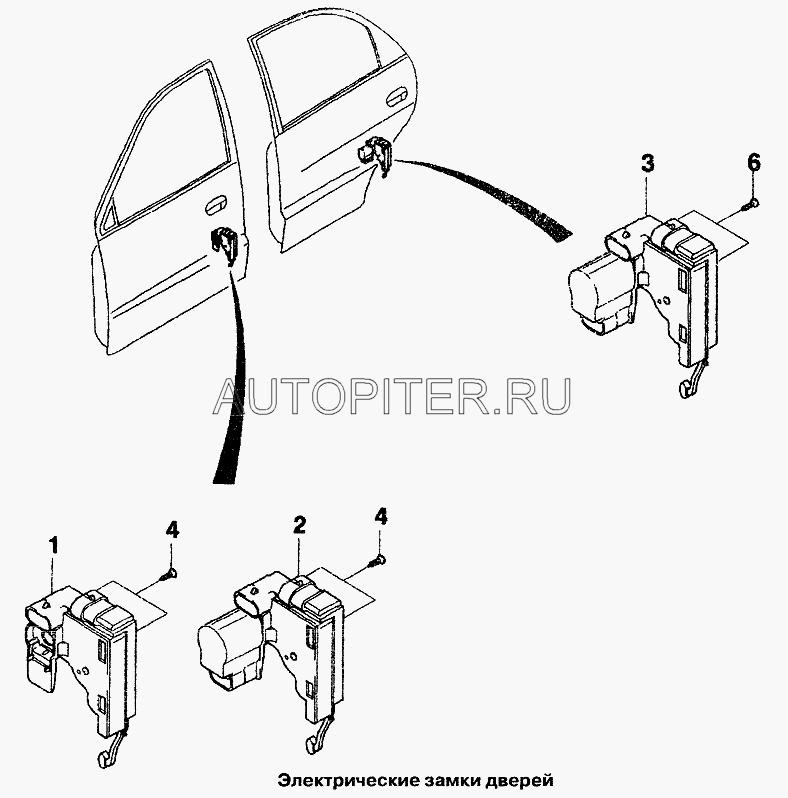 3
6
AUTOPITER.RU
1
4
2
4
Электрические замки дверей