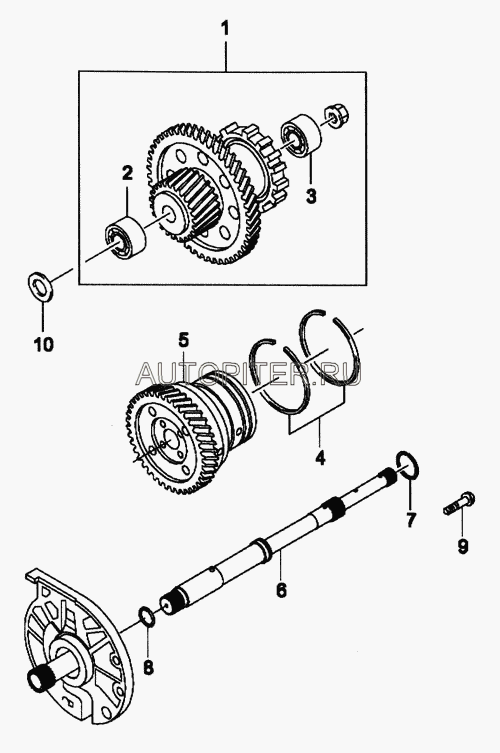 1
2
3
10
5
AUTOPITER.RU
4
7
9
6
8