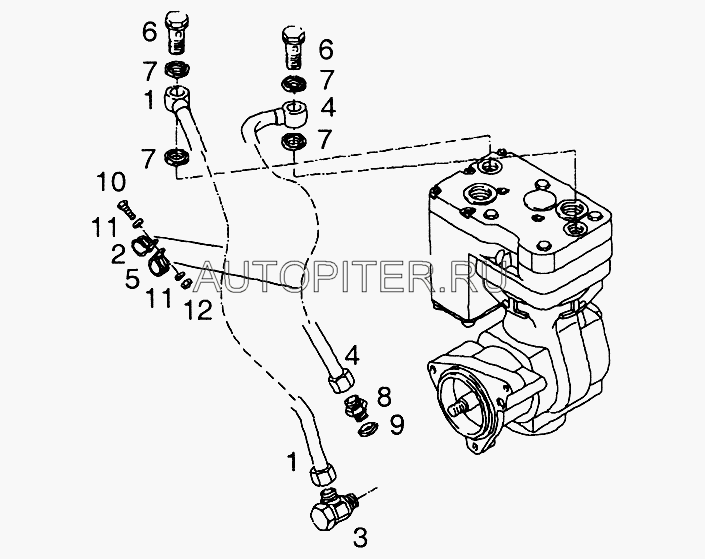 6
7
1
7
6
7
4
7
10
11
2
5
11
12
AUTOPITER.RU
4
8
9
1
3