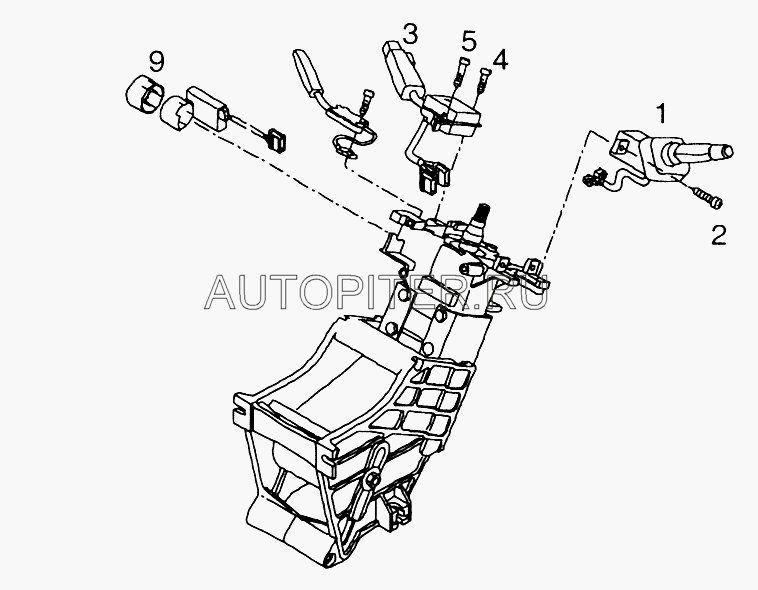 9
3
5
4
1
2
AUTOPITER.RU