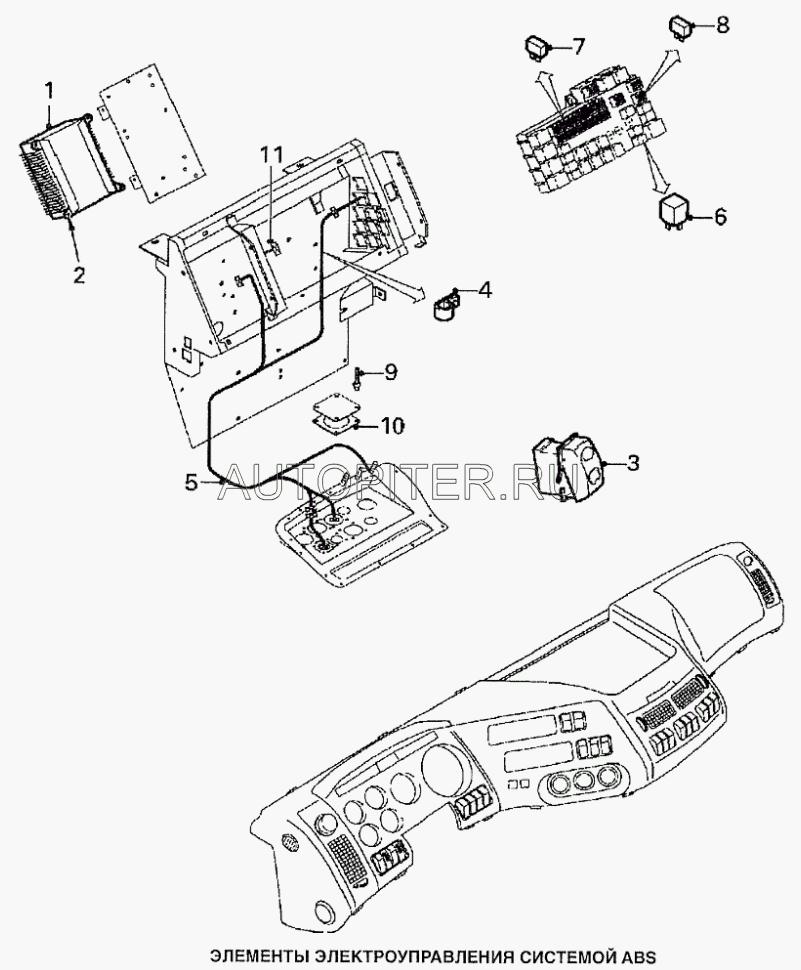 1
2
11
7
8
6
4
9
10
5
3
AUTOPITER.RU
ЭЛЕМЕНТЫ ЭЛЕКТРОУПРАВЛЕНИЯ СИСТЕМОЙ ABS