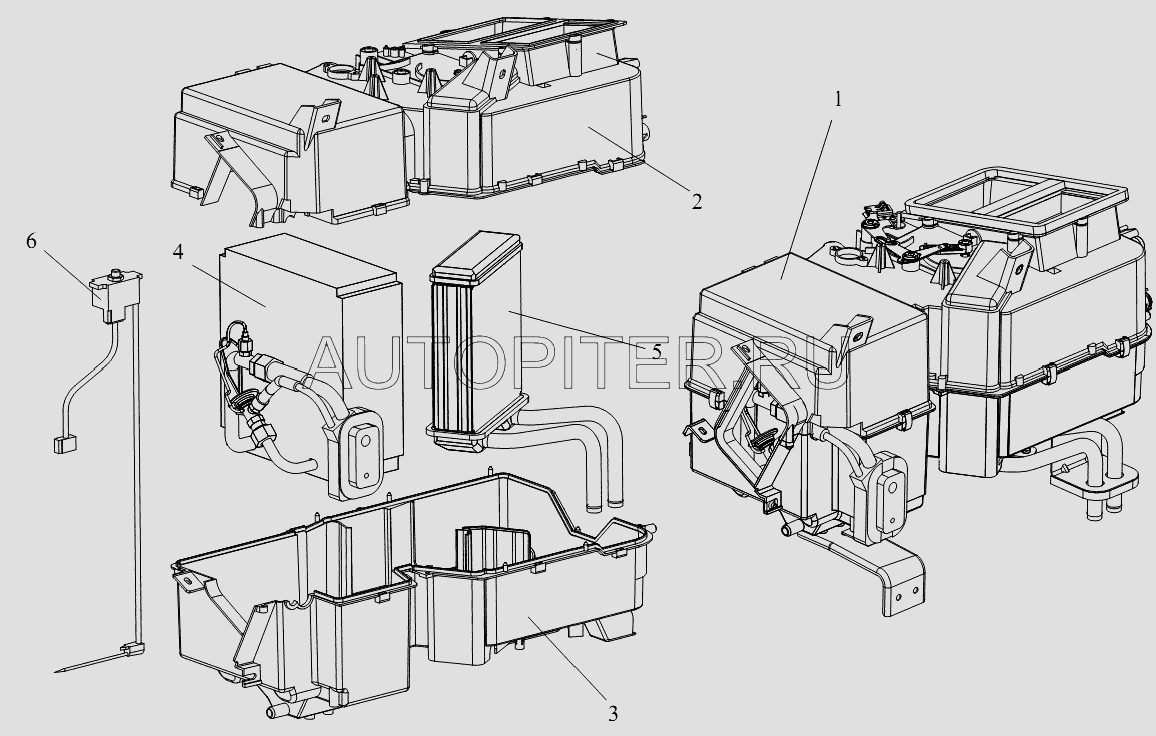 1
2
6
4
5
AUTOPITER.RU
3