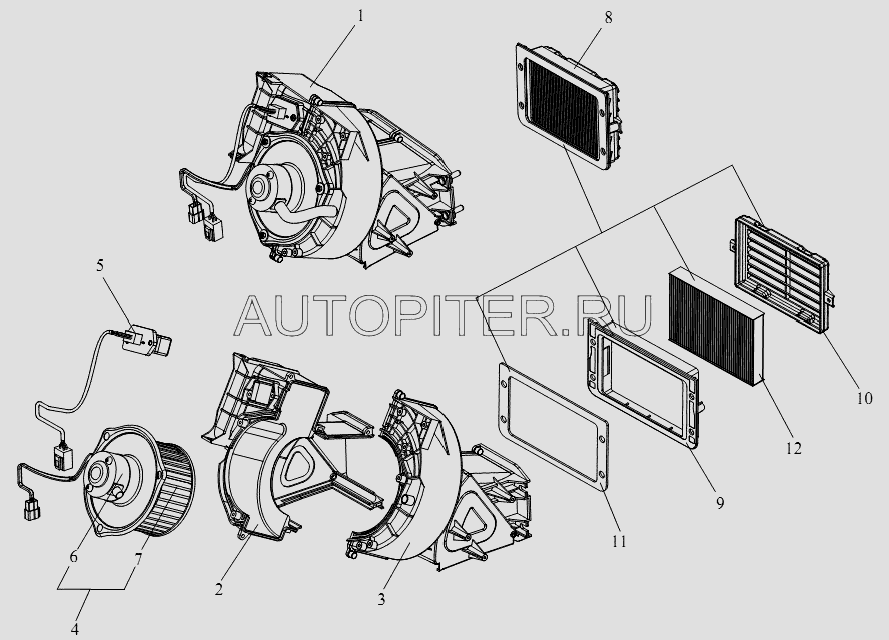 1
8
5
AUTOPITER.RU
10
12
9
11
6
7
2
3
4