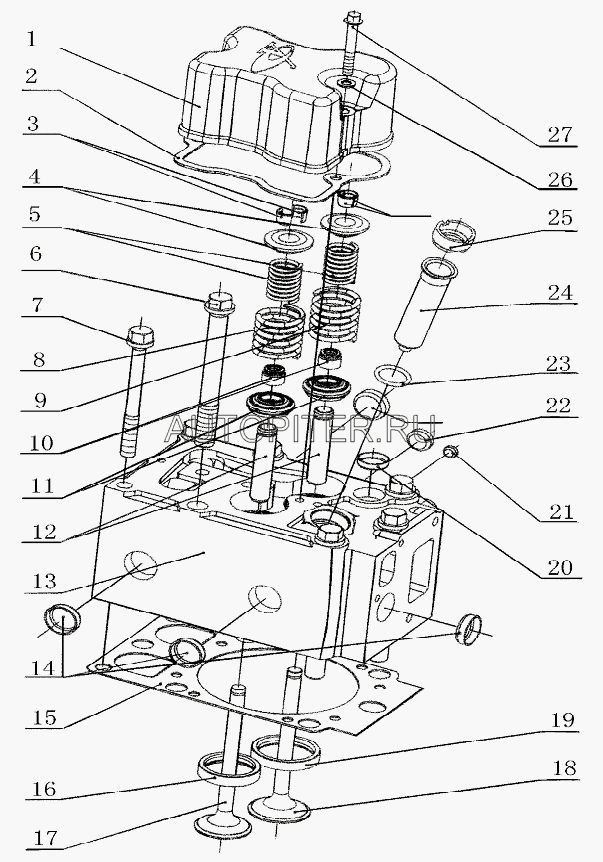 1
2
3
4
5
6
7
8
9
10
11
12
13
14
15
16
17
27
26
25
24
23
22
21
20
19
18
AUTOPITER.RU