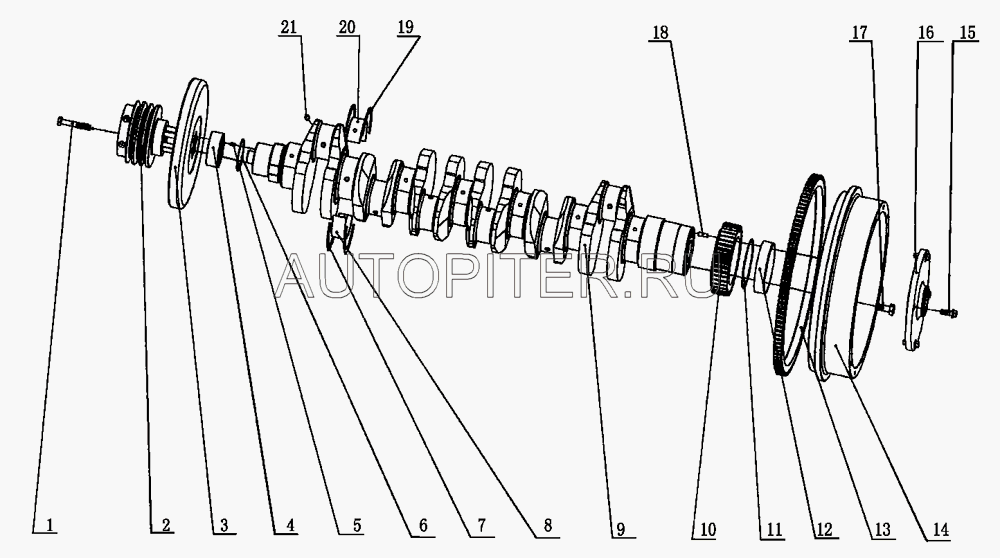 21 20 19 18 17 16 15

AUTOPITER.RU

1 2 3 4 5 6 7 8 9 10 11 12 13 14