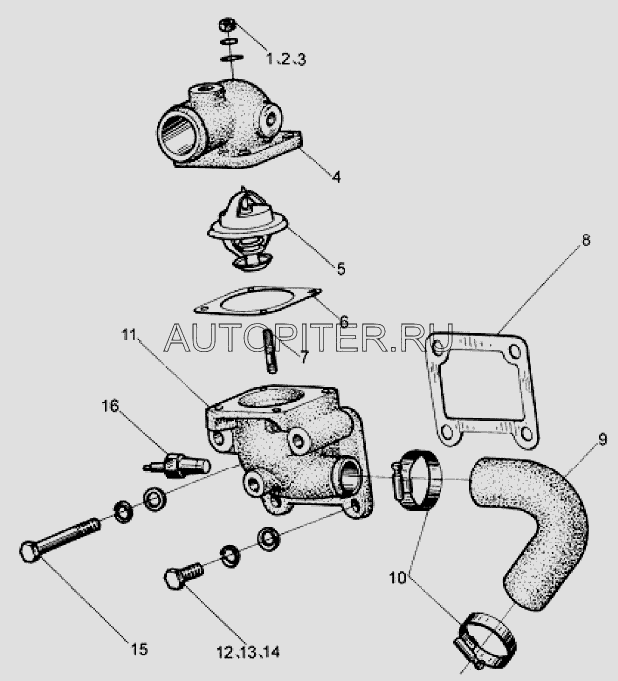 1.2.3
4
5
8
6
AUTOPITER.RU
11
7
16
9
10
15
12.13.14