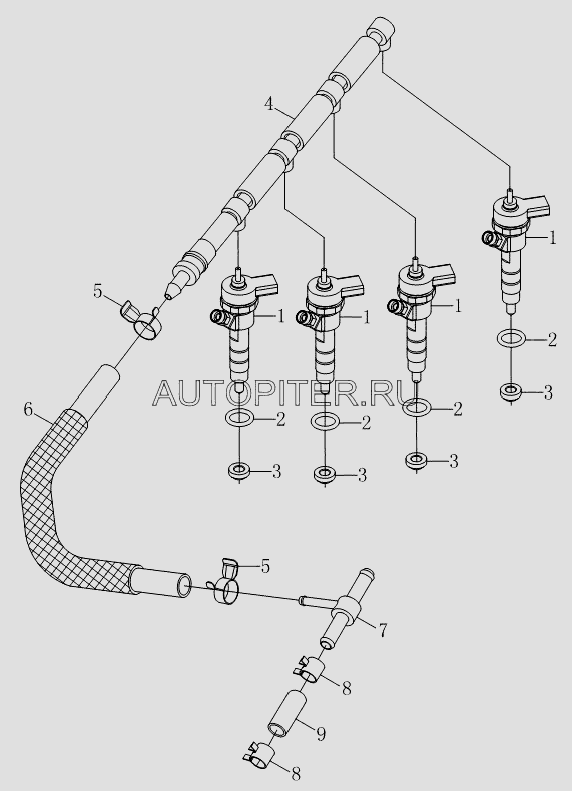 4
1
5
1
1
1
2
AUTOPITER.RU
3
6
2
2
2
3
3
3
5
7
8
9
8