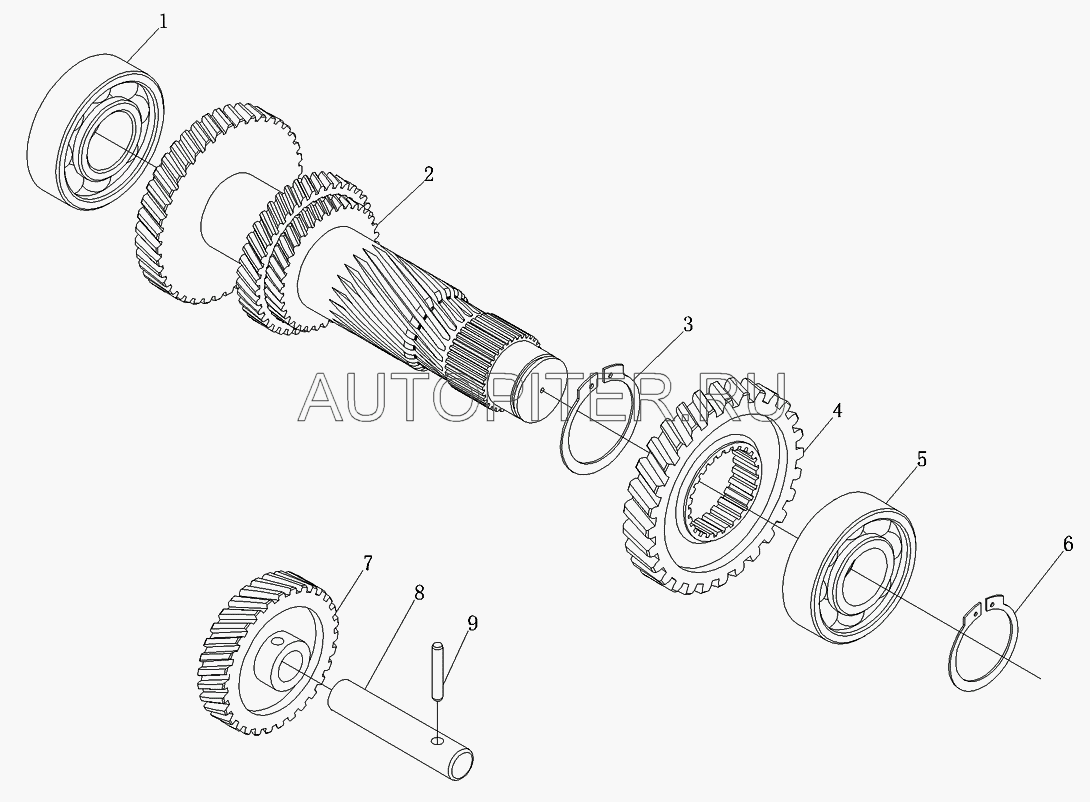 1
2
3
AUTOPITER.RU
4
5
6
7
8
9