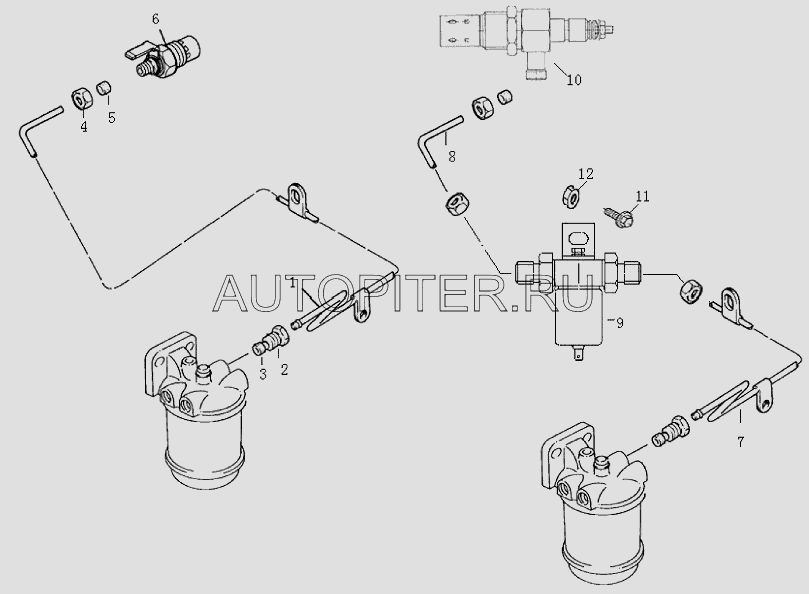 6
10
4
5
8
12
11
AUTOPITER.RU
1
9
3
2
7