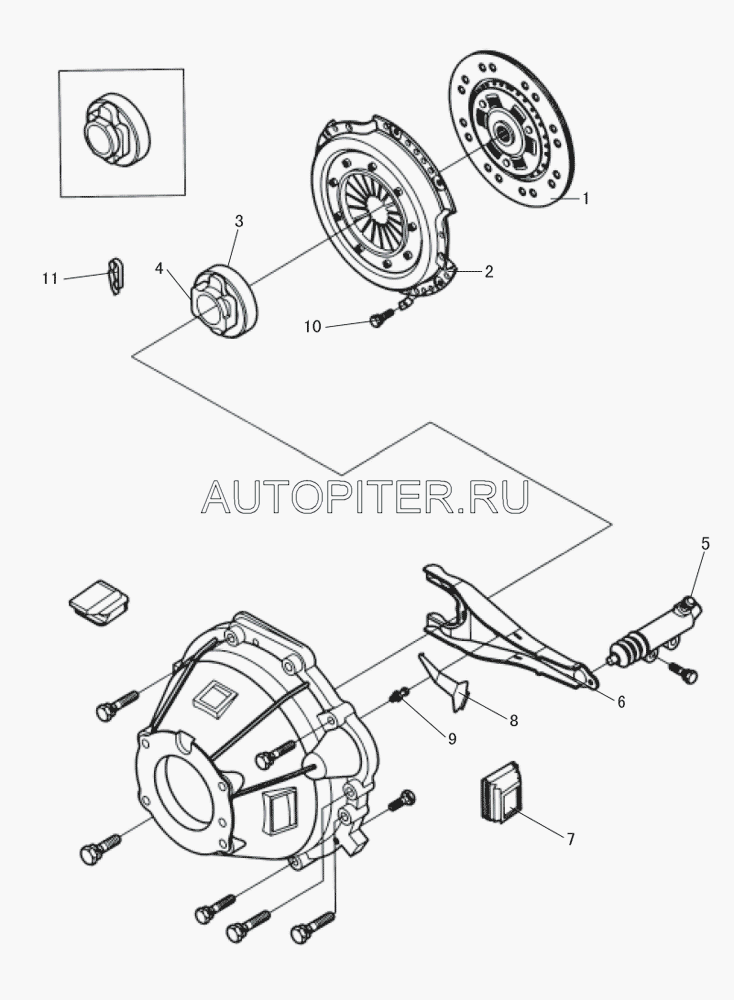 1
3
2
11
4
10
AUTOPITER.RU
5
6
8
9
7