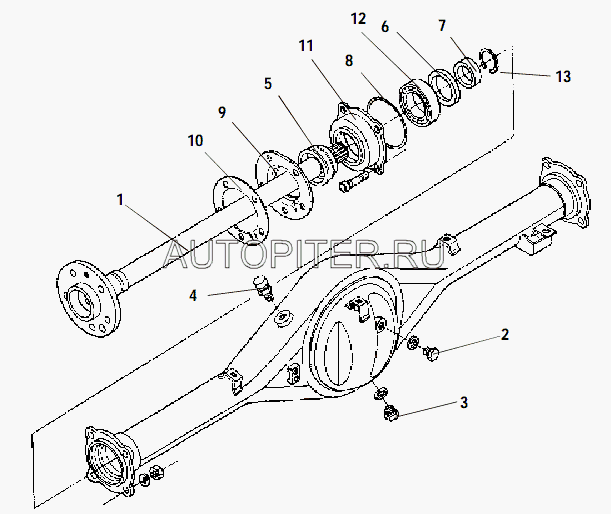 12
6
7
11
8
13
5
9
10
1
AUTOPITER.RU
4
2
3