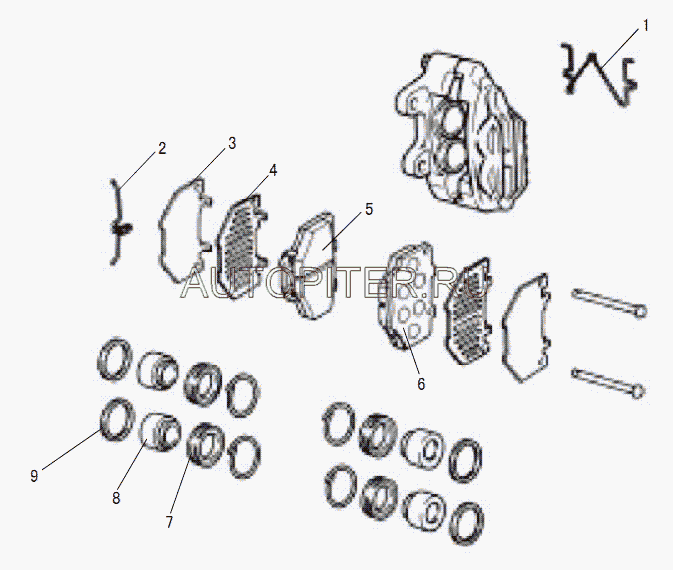 1
2
3
4
5
AUTOPITER.RU
6
9
8
7