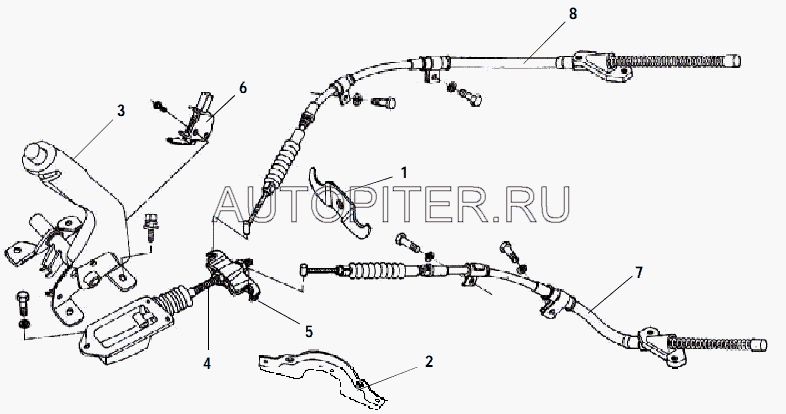 8
6
3
1
AUTOPITER.RU
7
5
4
2