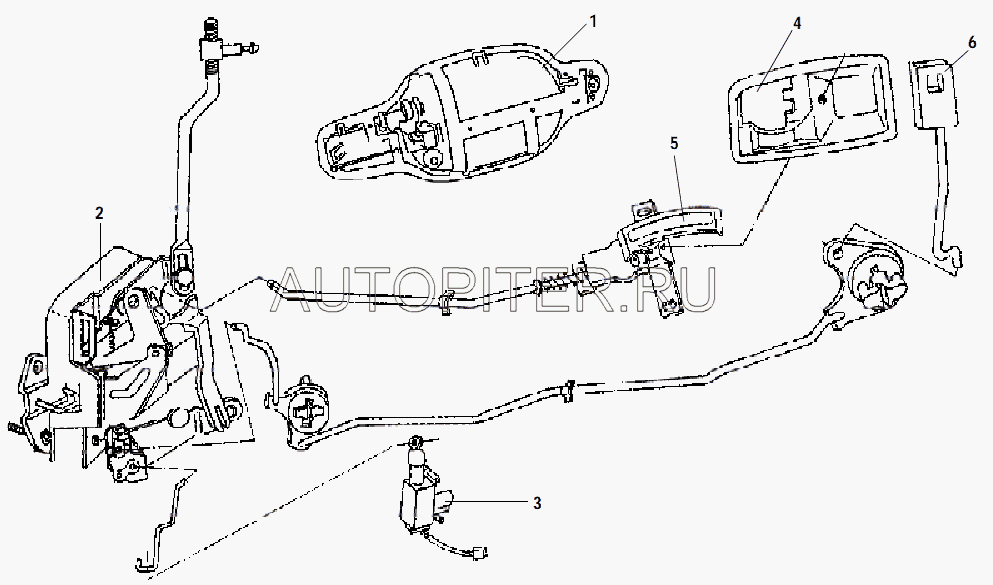 1
4
6
5
2
AUTOPITER.RU
3