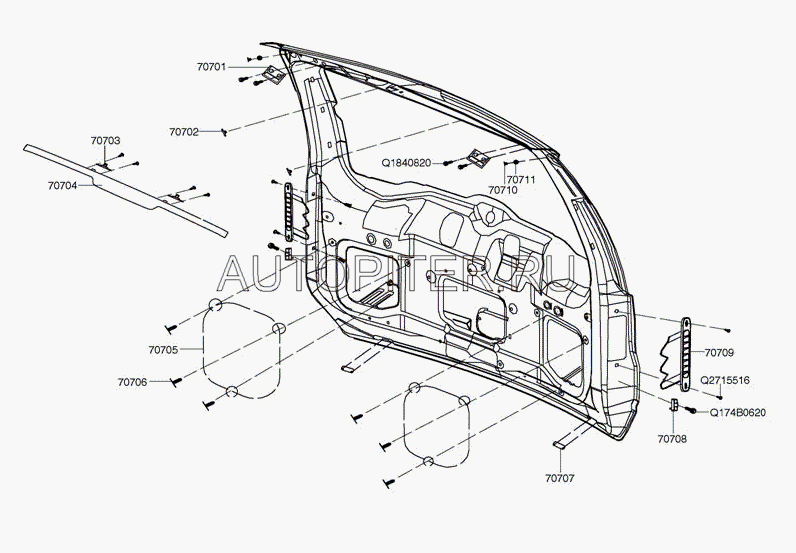 70701
70702
70703
70704
Q1840620
70711
70710
AUTOPITER.RU
70705
70706
70709
Q2715516
Q174B0620
70708
70707