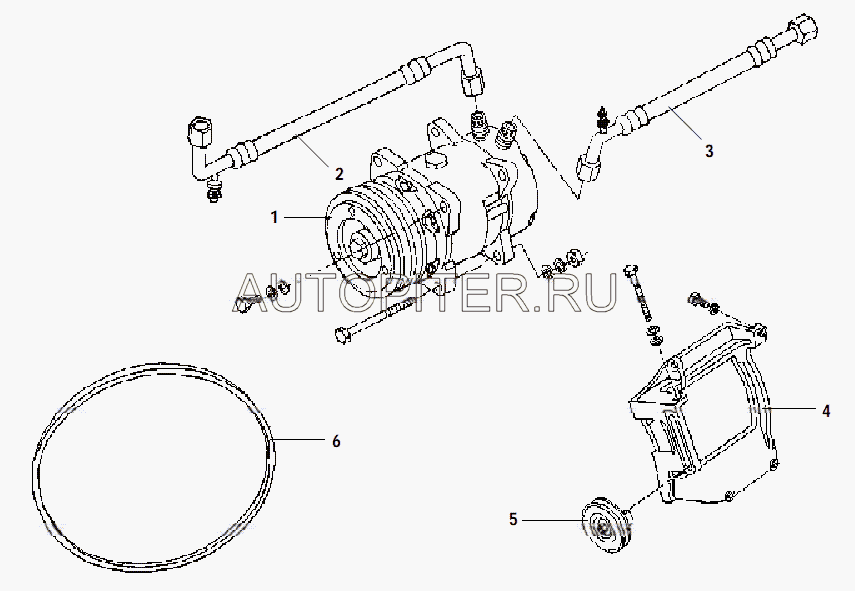 2
3
1
AUTOPITER.RU
4
6
5