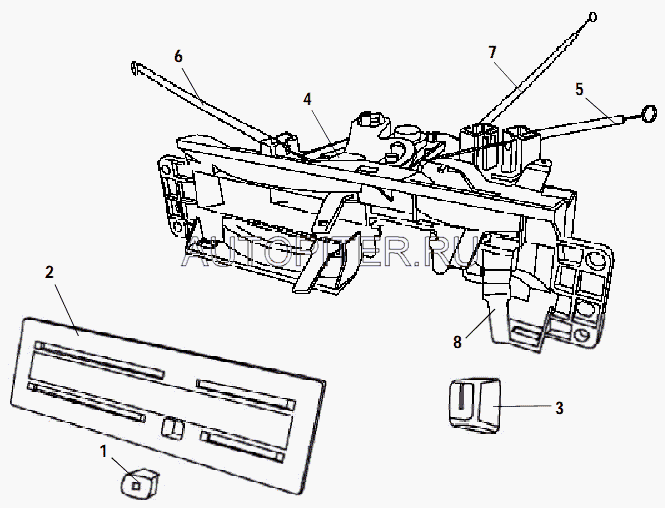 6
7
4
5
AUTOPITER.RU
2
8
3
1