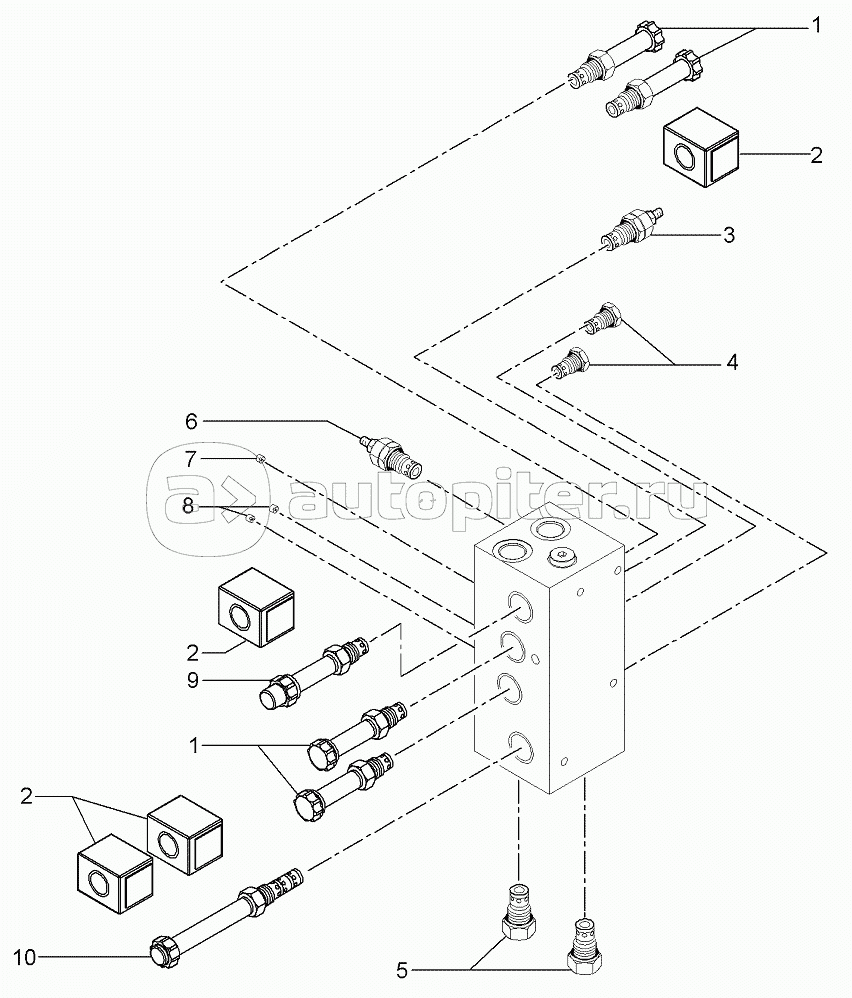 1
2
3
4
6
7
8
autopiter.ru
2
9
1
2
10
5