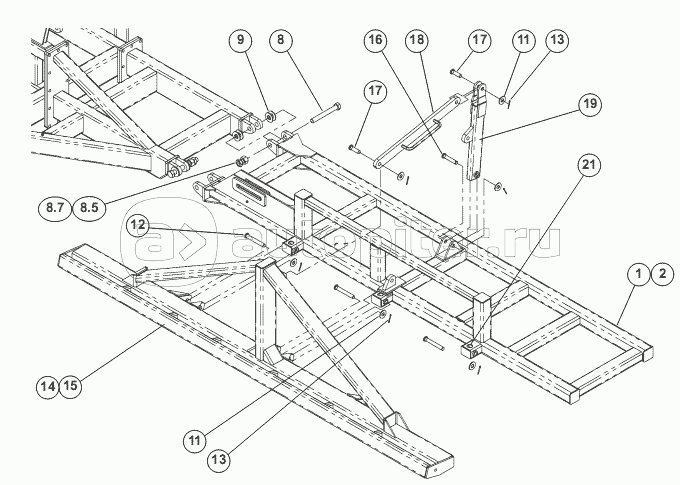 9
8
16
18
17
11
13
17
19
21
8.7
8.5
12
autopiter.ru
1
2
14
15
11
13