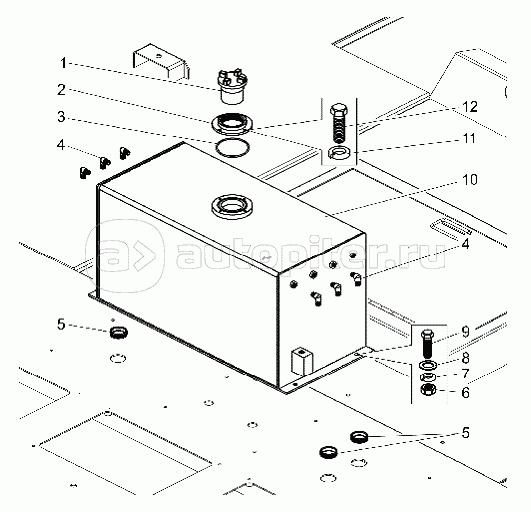 1
2
3
4
12
11
10
autopiter.ru
4
5
9
8
7
6
5