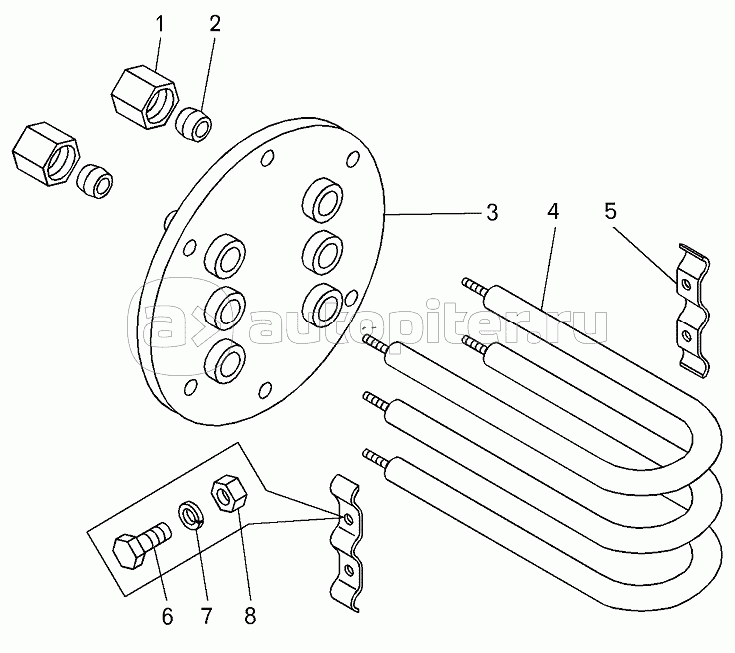 1
2
3
4
5
autopiter.ru
6
7
8