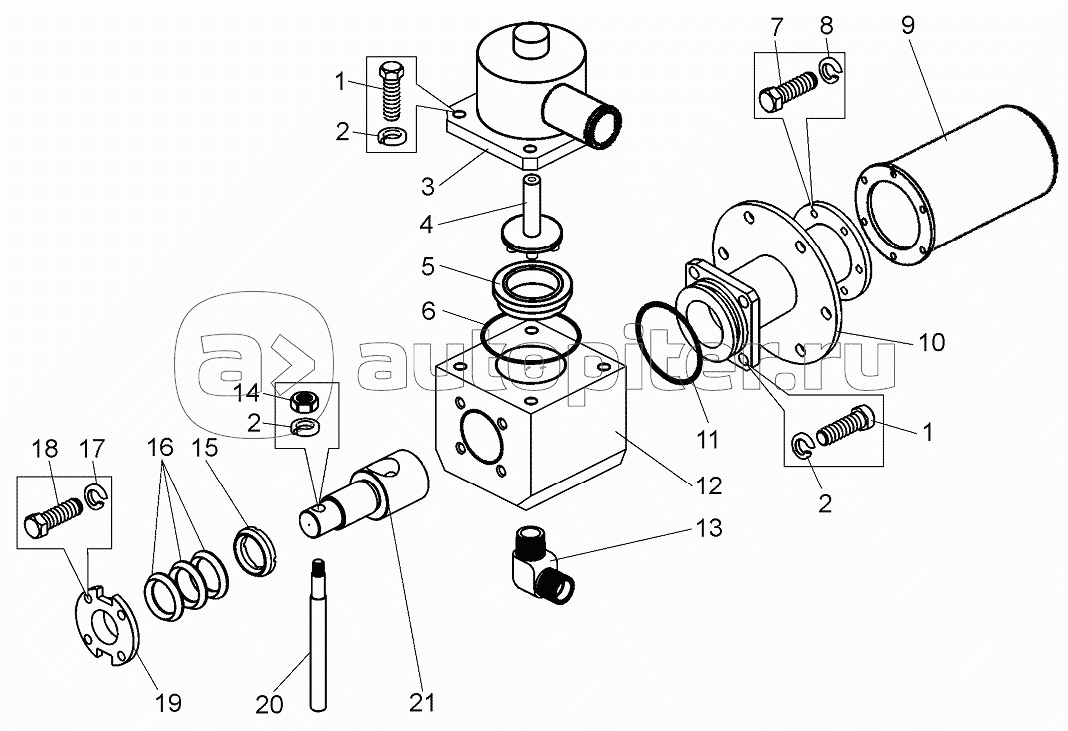 1
2
3
4
5
6
7
8
9
10
11
12
13
14
2
15
16
17
18
19
20
21
1
2
autopiter.ru