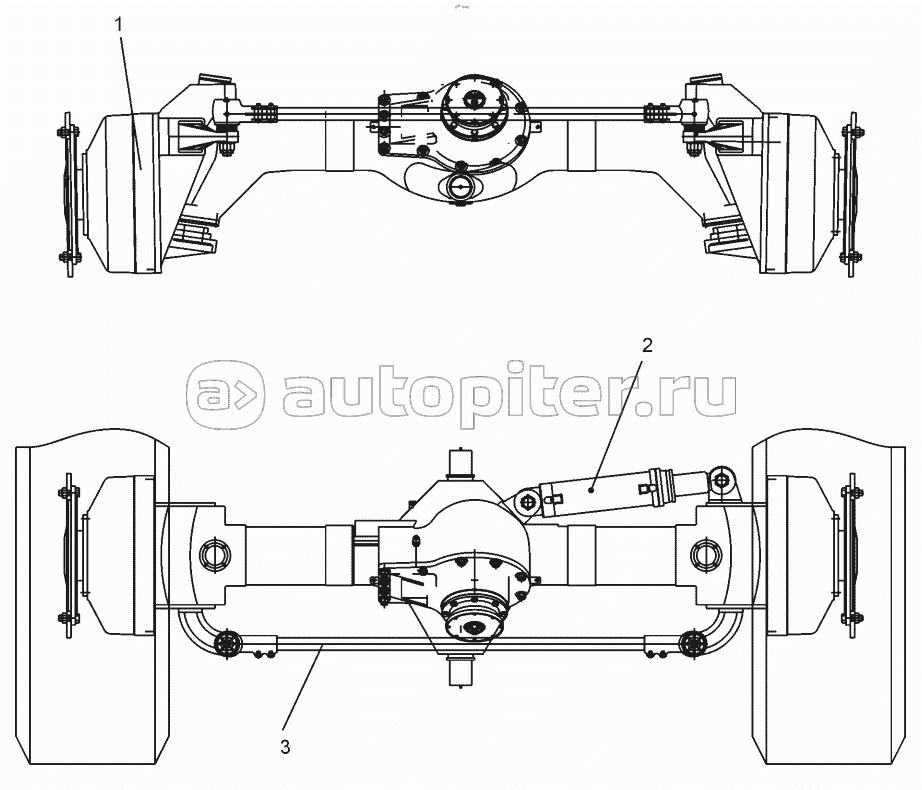 1

2

autopiter.ru

3