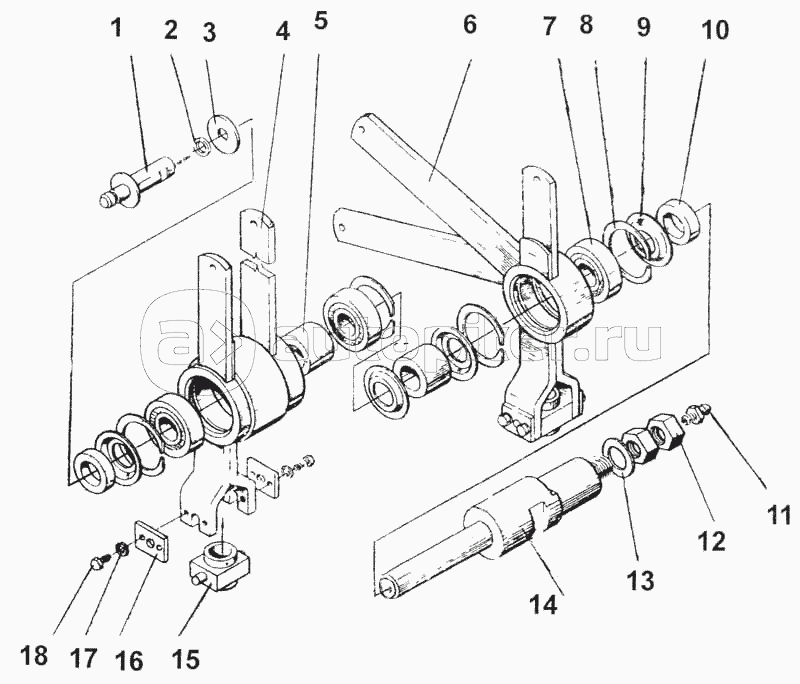 1 2 3 4 5 6 7 8 9 10

autopiter.ru

11
12
13
14
18 17 16 15