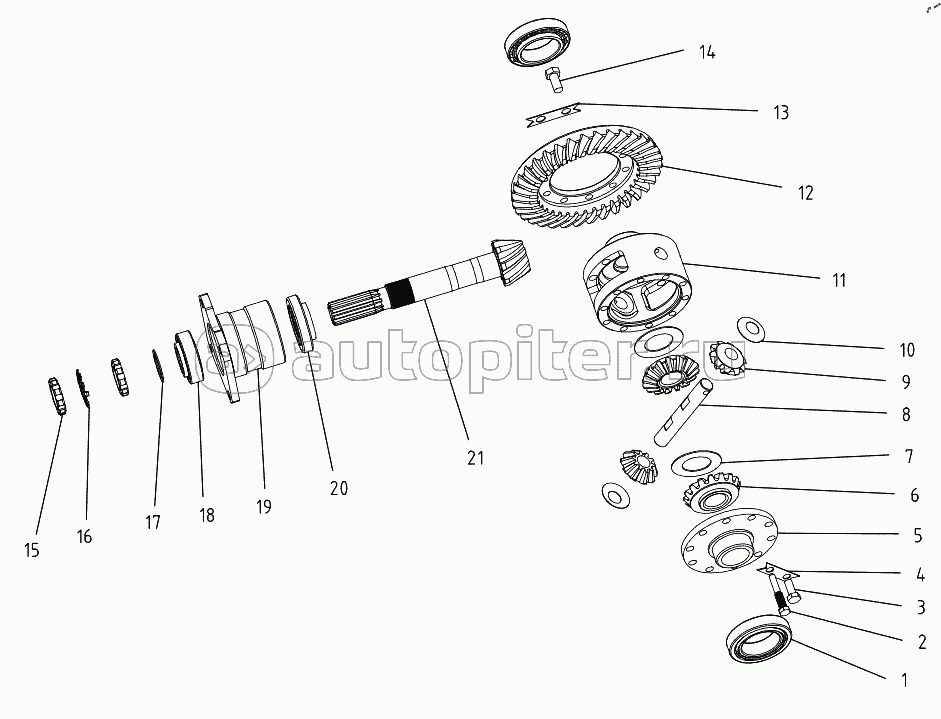 14
13
12
11
10
9
8
7
6
5
4
3
2
1
21
20
19
18
17
16
15
autopiter.ru