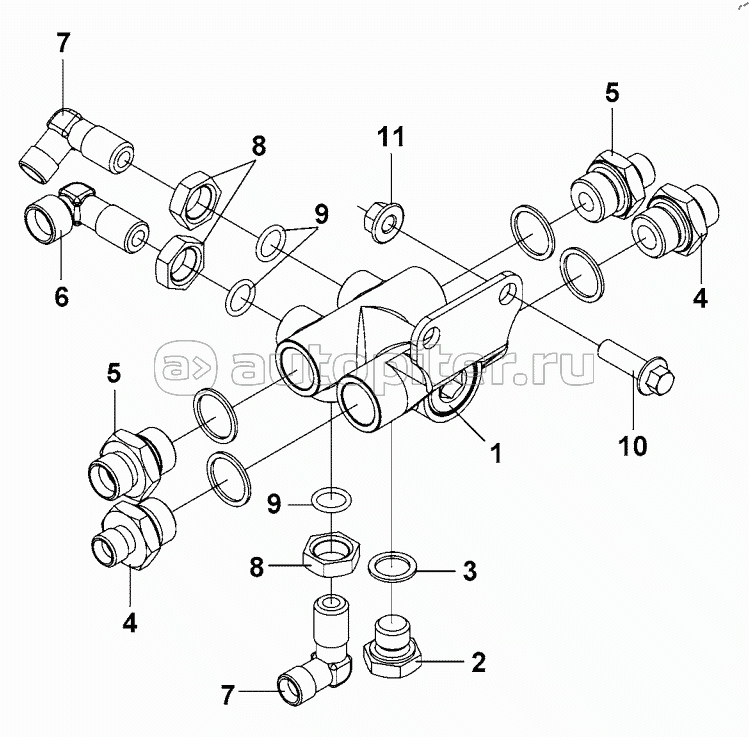 7
8
11
5
9
6
4
autopiter.ru
5
1
10
9
8
3
4
2
7