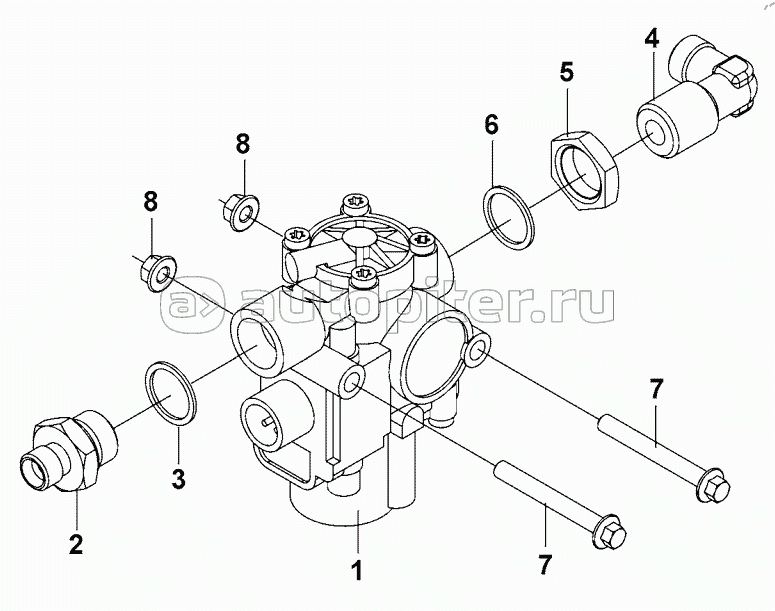 4
5
6
8
8
autopiter.ru
7
3
2
1
7