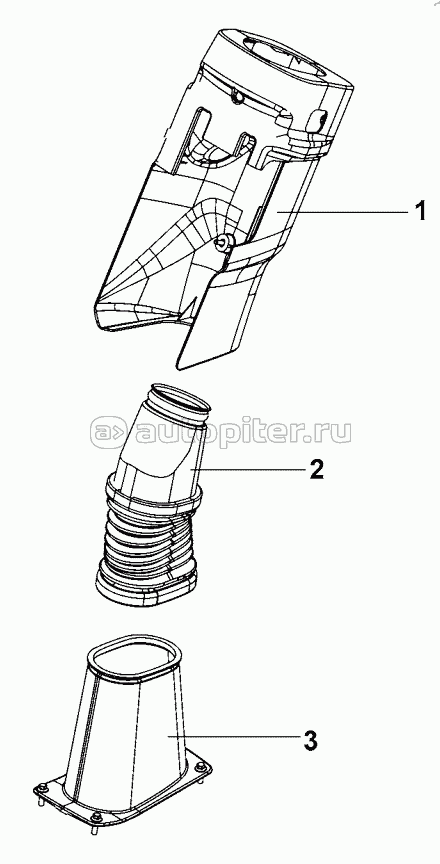 1

a> autopiter.ru

2

3