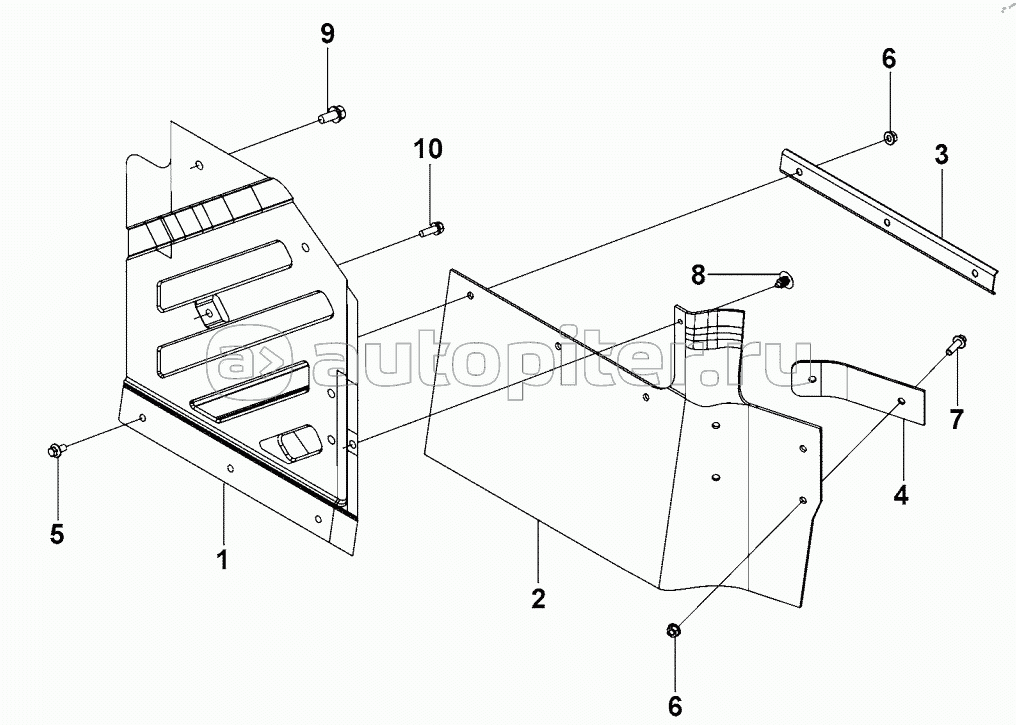 9
6
10
3
8
autopiter.ru
7
4
5
1
2
6