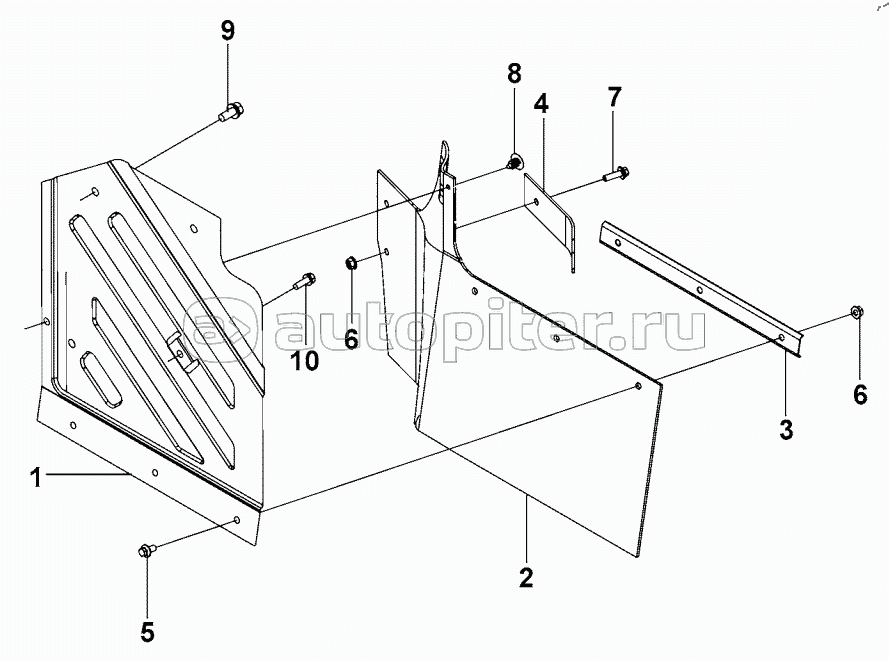 9
8
4
7
autopiter.ru
10
6
6
3
1
2
5