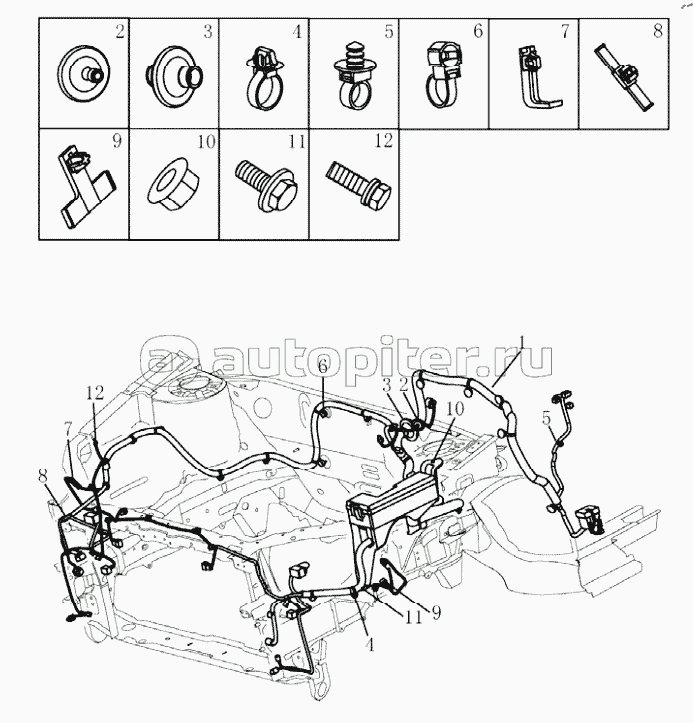 2
3
4
5
6
7
8
9
10
11
12

autopiter.ru

1
6
3
2
10
12
5
7
8
9
11
4