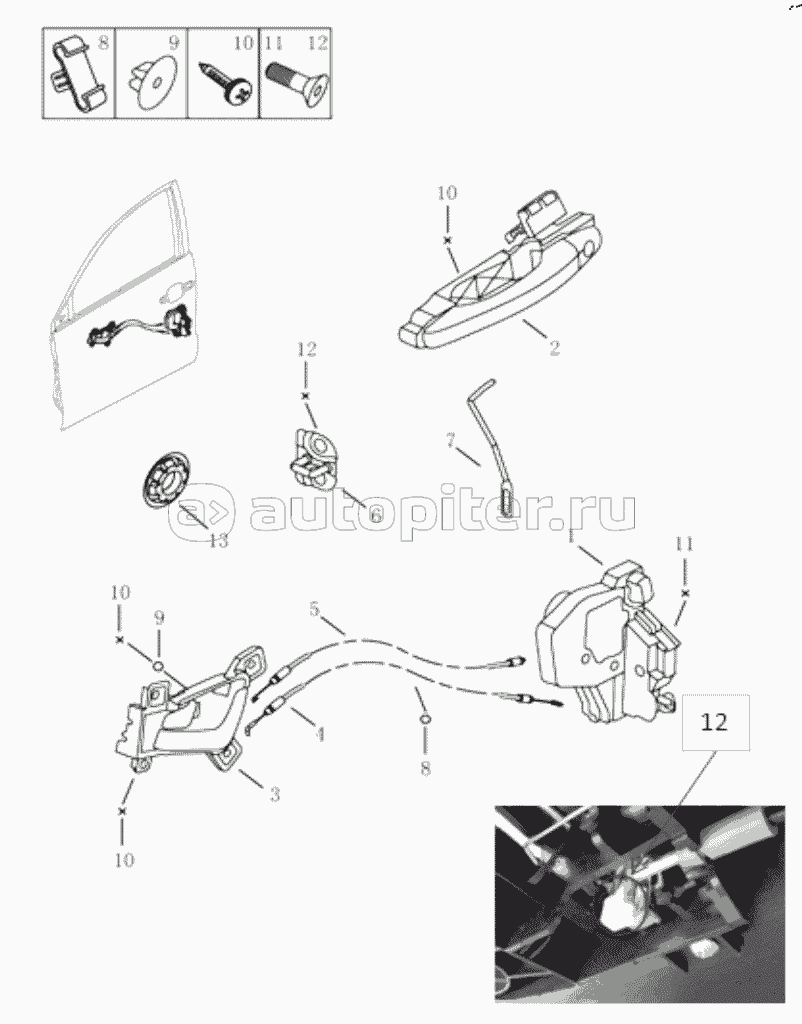 8 9 10 11 12

10

2

12

7

6

13

autopiter.ru

1

11

10

9

5

4

8

3

10

12