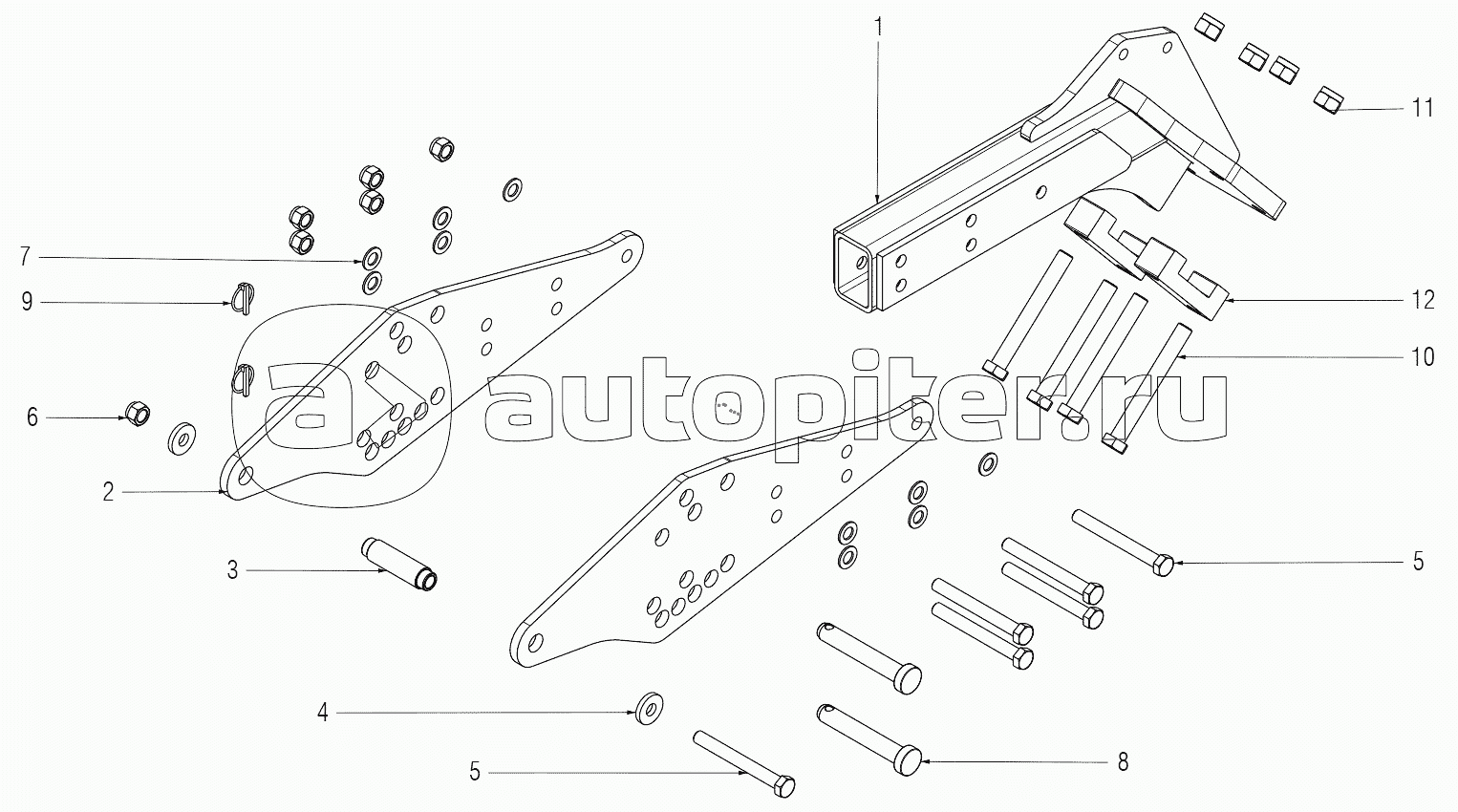 1
11
7
9
12
10
autopiter.ru
6
2
3
5
4
5
8