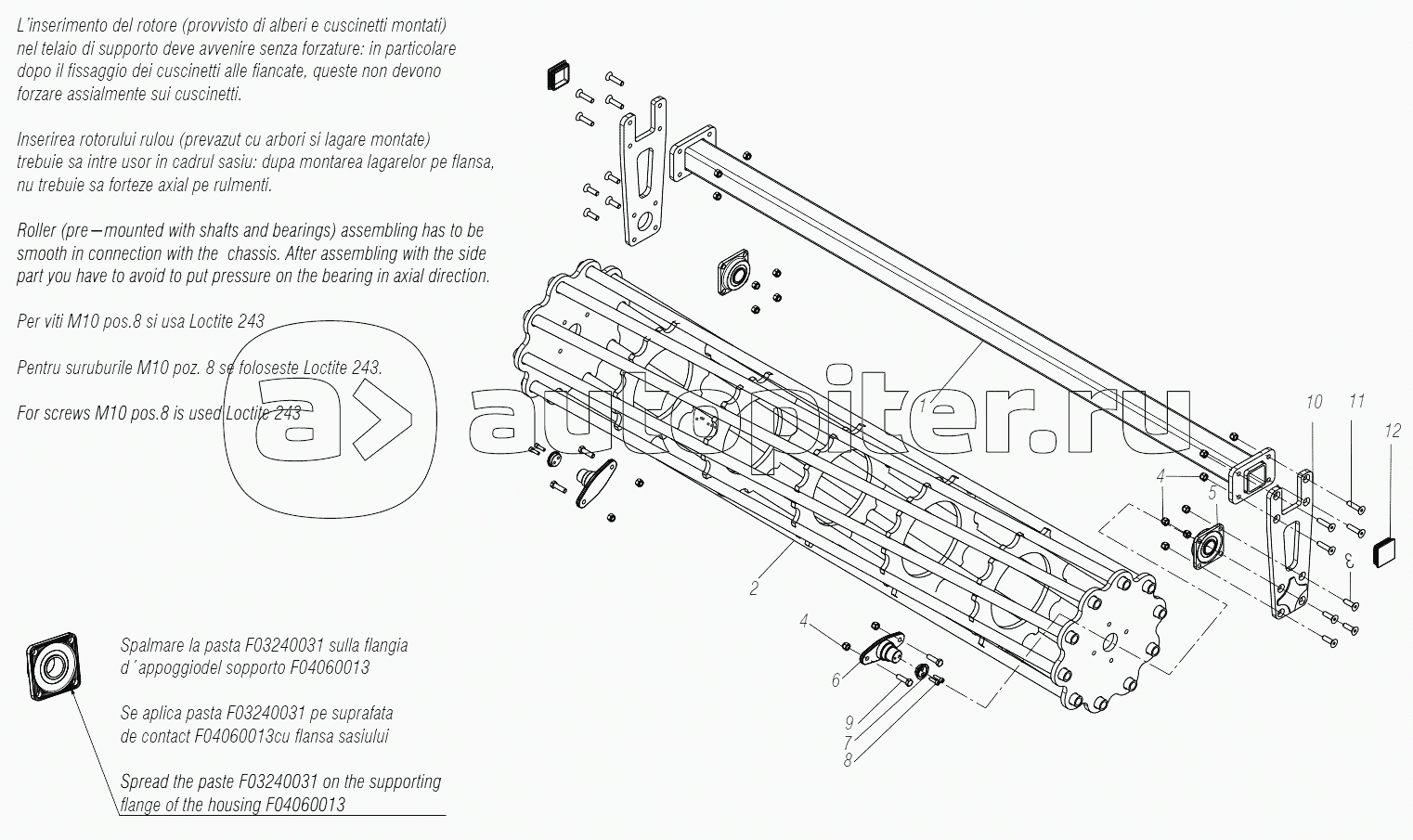 L'inserimento del rotore (provvisto di alberi e cuscinetti montati) nel telaio di supporto deve avvenire senza forzature: in particolare dopo il fissaggio dei cuscinetti alle fiancate, queste non devono forzare assialmente sui cuscinetti.

Inserirea rotorului rulou (prevazut cu arbori si lagare montate) trebuie sa intre usor in cadrul sasiu: dupa montarea lagarelor pe flansa, nu trebuie sa forteze axial pe rulmenti.

Roller (pre—mounted with shafts and bearings) assembling has to be smooth in connection with the chassis. After assembling with the side part you have to avoid to put pressure on the bearing in axial direction.

Per viti M10 pos.8 si usa Loctite 243

Pentru suruburile M10 poz. 8 se foloseste Loctite 243.

For screws M10 pos.8 is used Loctite 243

autopiter.ru

1

10

11

12

4

5

3

2

4

6

9

7

8

Spalmare la pasta F03240031 sulla flangia d´appoggiodel sopporto F04060013

Se aplica pasta F03240031 pe suprafata de contact F04060013cu flansa sasiului

Spread the paste F03240031 on the supporting flange of the housing F04060013