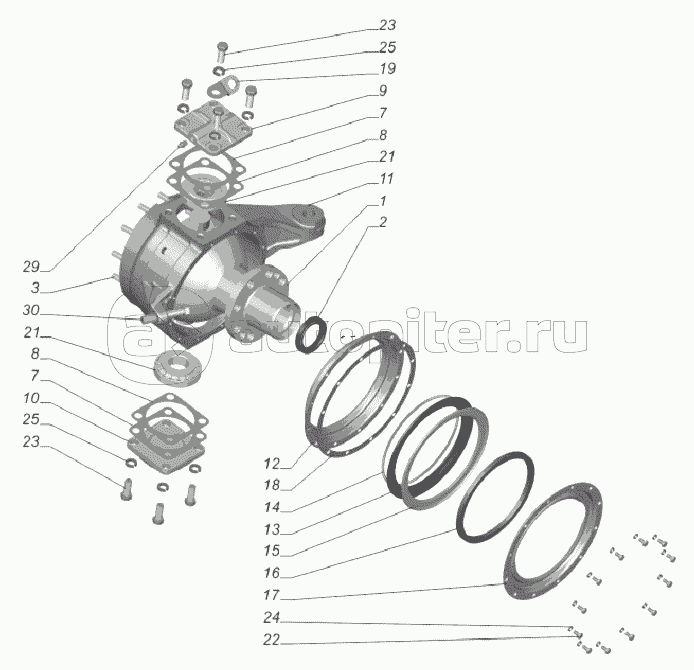 23
25
19
9
7
8
21
11
1
2
29
3
30
21
8
7
10
25
23
autopiter.ru
12
18
14
13
15
16
17
24
22