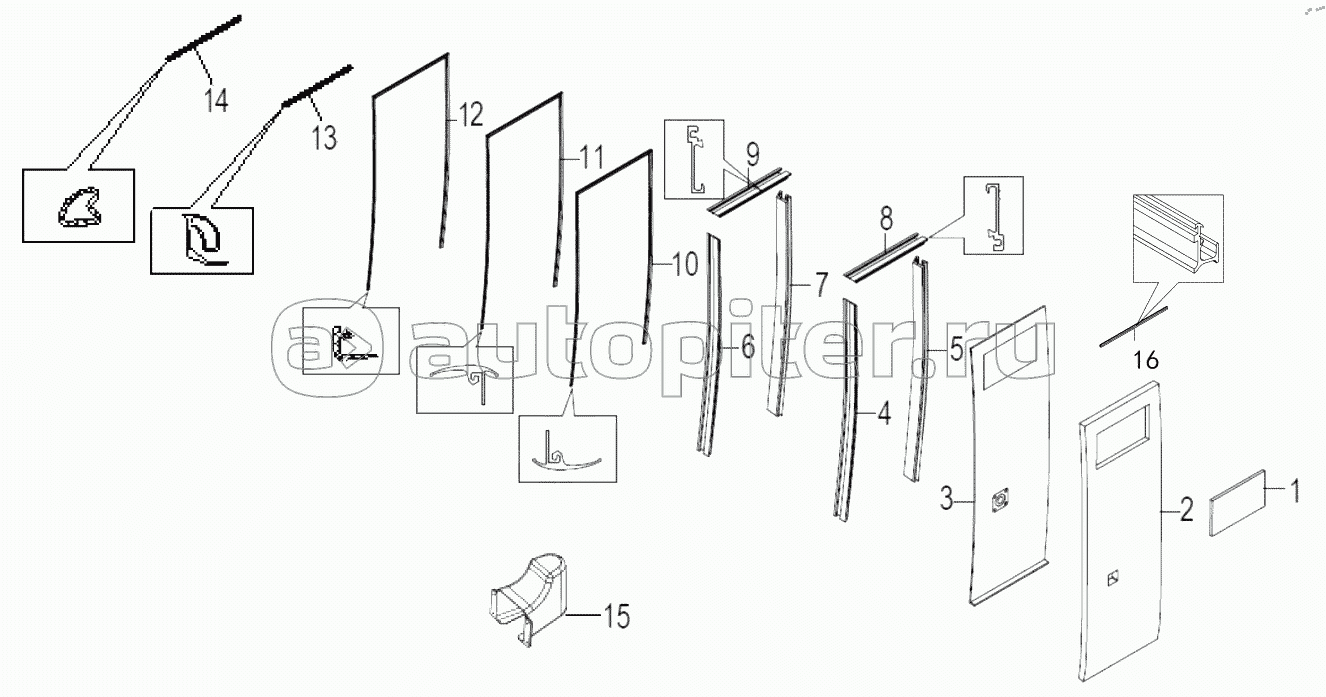 14
13
12
11
10
9
8
7
6
5
4
3
2
1
16
15
autopiter.ru