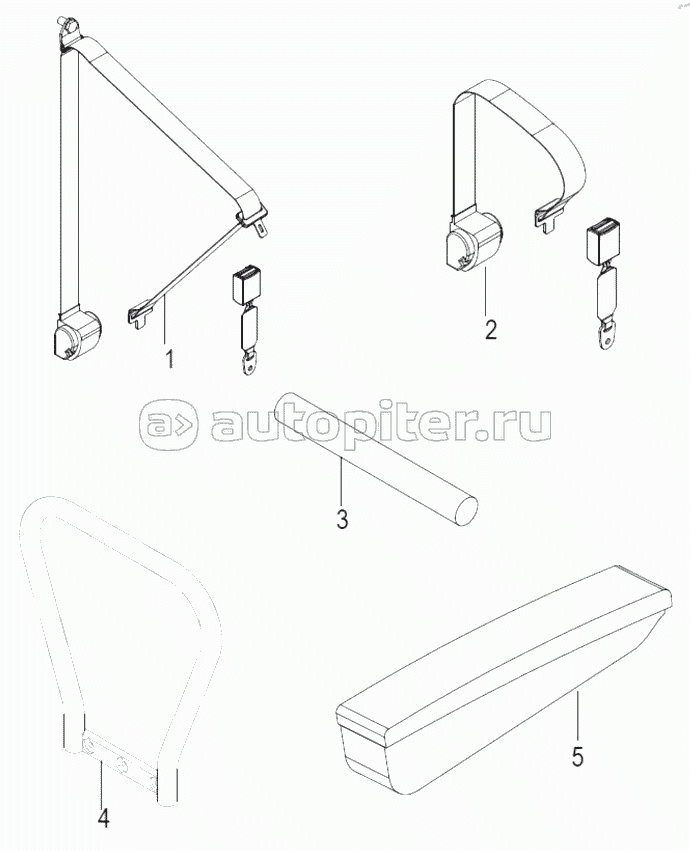 1

2

autopiter.ru

3

4

5