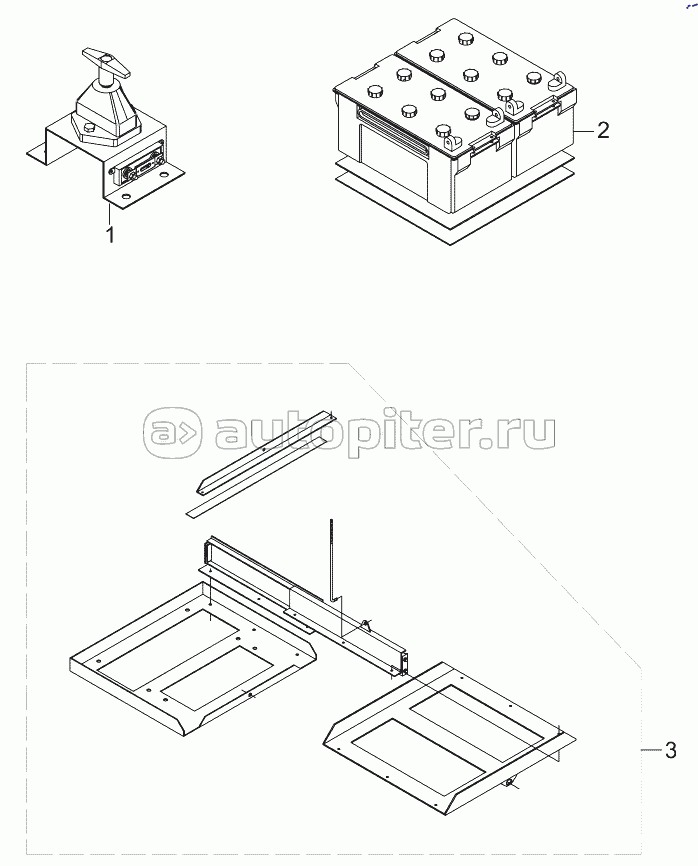 1

2

autopiter.ru

3