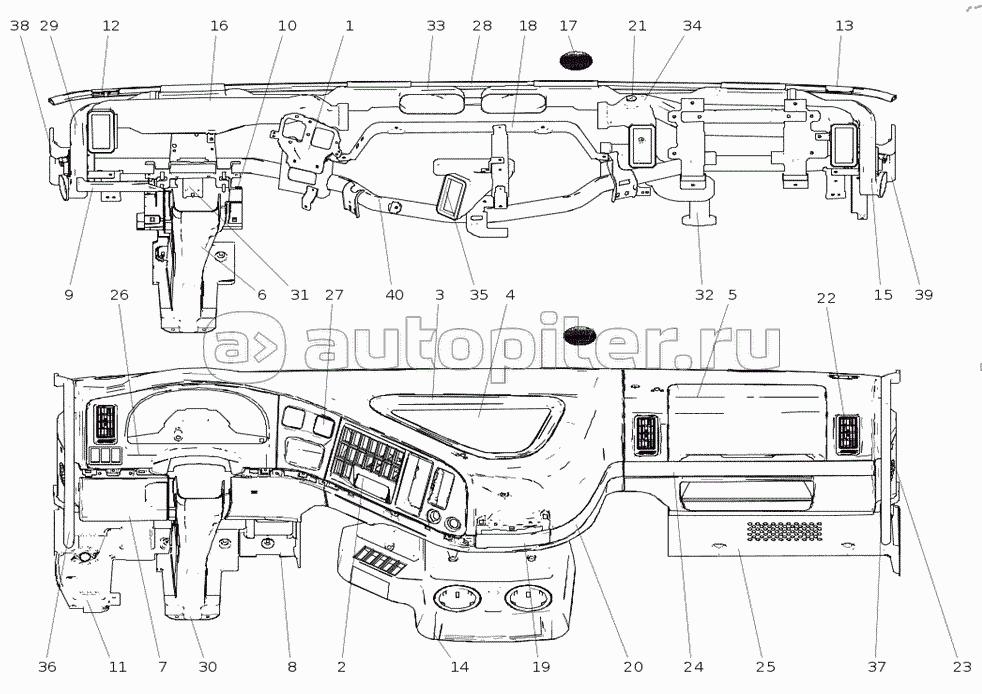 38 29 12 16 10 1 33 28 18 17 21 34 13

9 26 6 31 27 40 3 35 4 32 5 22 15 39

autopiter.ru

36 11 7 30 8 2 14 19 20 24 25 37 23