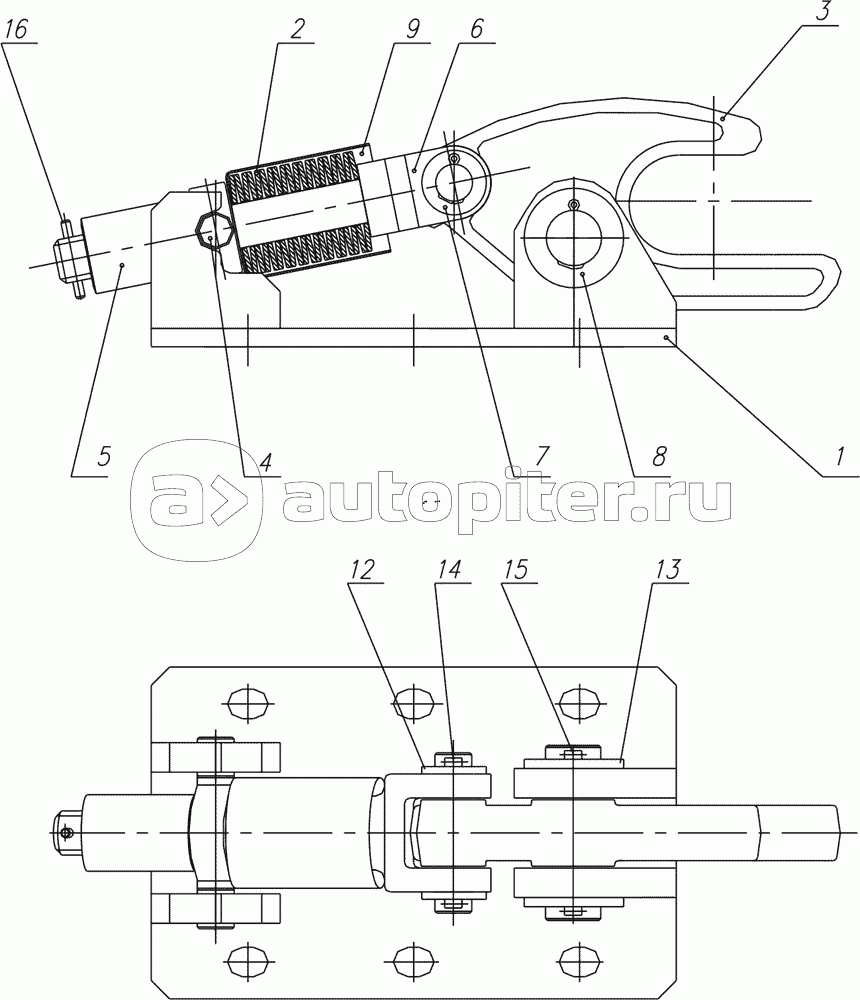 16
2
9
6
3
5
4
7
8
1
autopiter.ru
12
14
15
13