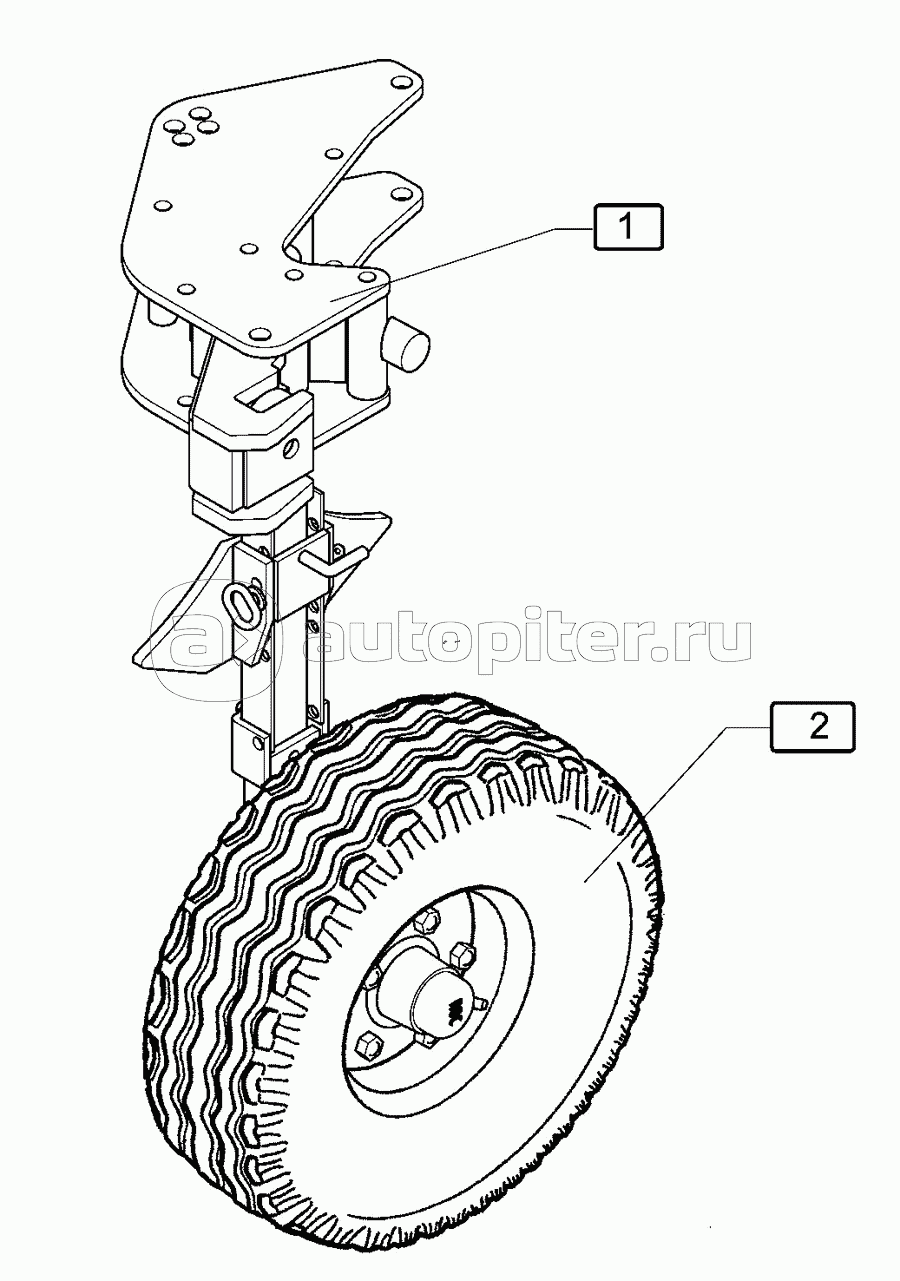 1
autopiter.ru
2