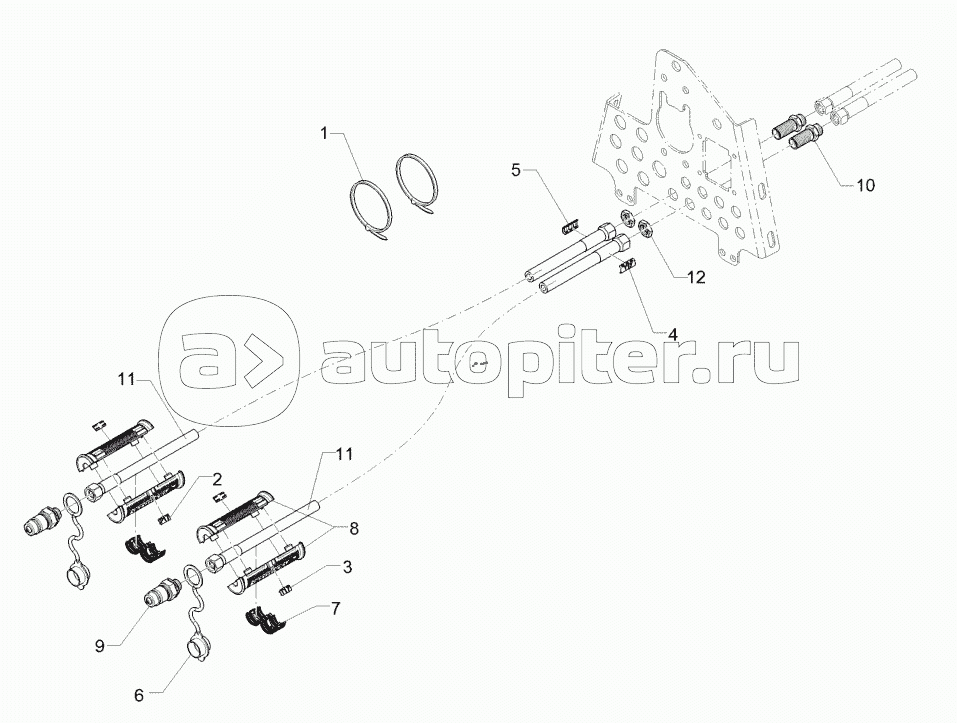 1
5
10
12
4
autopiter.ru
11
2
11
8
3
7
9
6