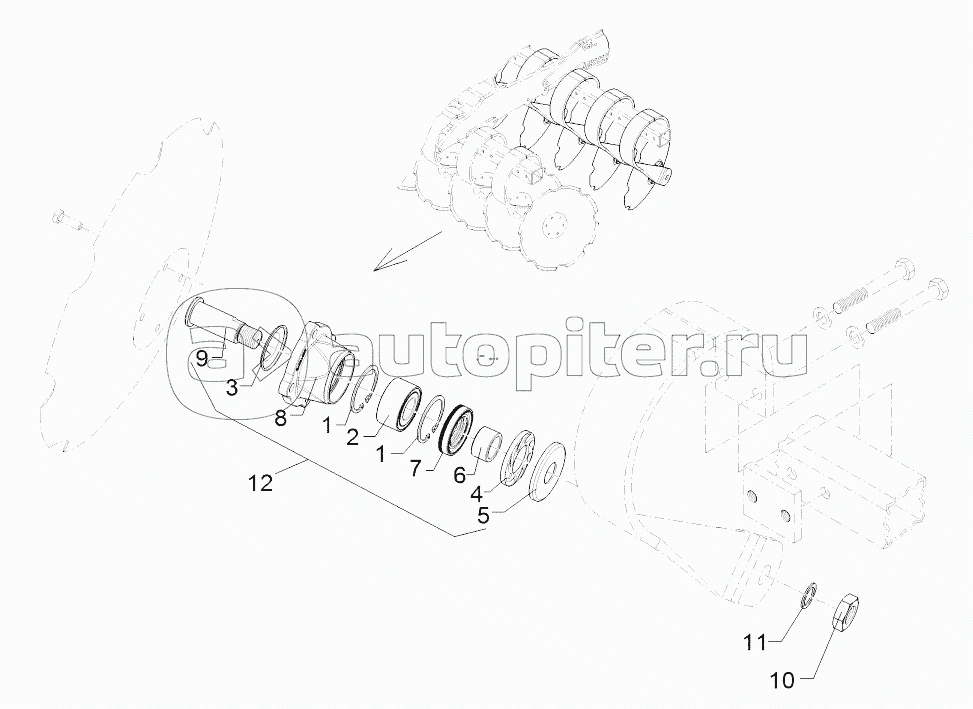 autopiter.ru

9
3
8
1
2
1
7
6
4
5
12
11
10